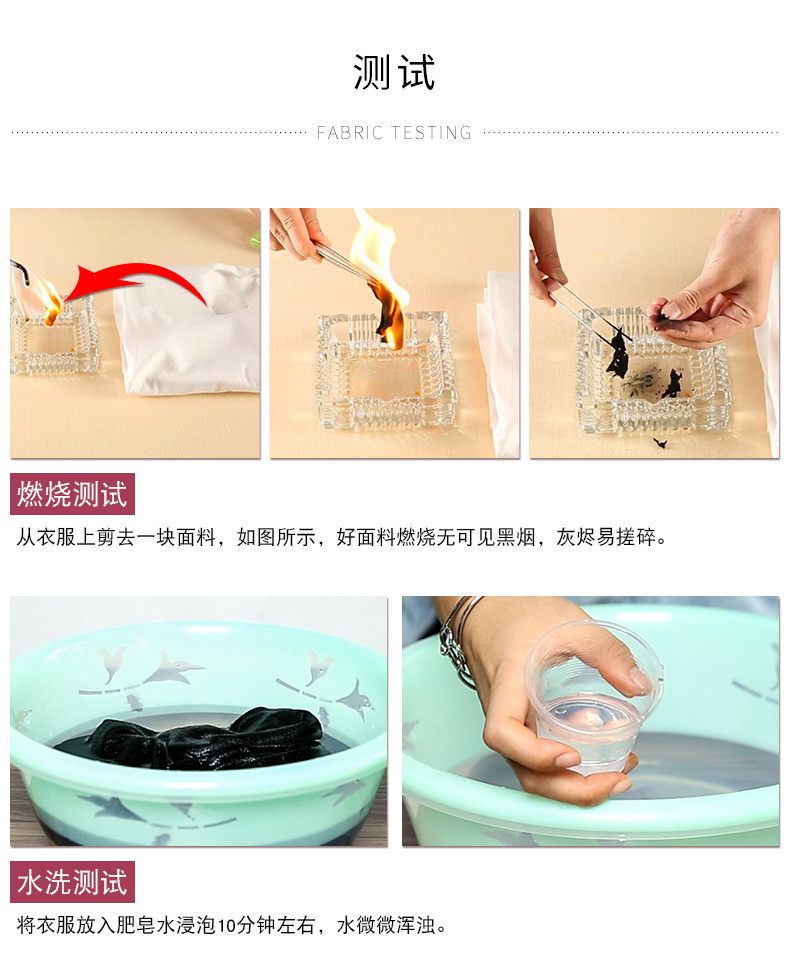 测试

FABRIC TESTING

燃烧测试

从衣服上剪去一块面料，如图所示，好面料燃烧无可见黑烟，灰烬易搓碎。

水洗测试

将衣服放入肥皂水浸泡10分钟左右，水微微浑浊。