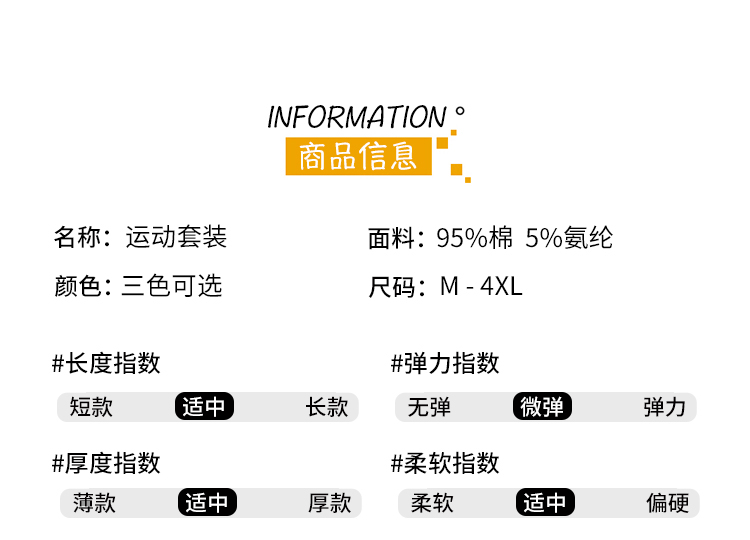 INFORMATION °
商品信息

名称：运动套装

颜色：三色可选

面料：95%棉 5%氨纶

尺码：M - 4XL

#长度指数

短款 适中 长款

#厚度指数

薄款 适中 厚款

#弹力指数

无弹 微弹 弹力

#柔软指数

柔软 适中 偏硬